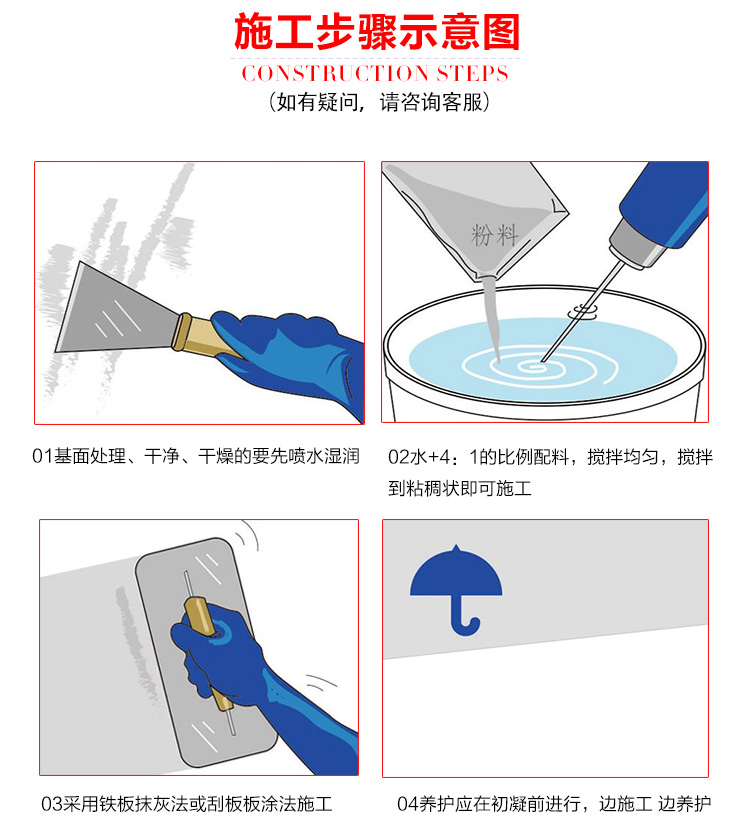 施工步骤示意图
CONSTRUCTION STEPS
（如有疑问，请咨询客服）

粉料

01基面处理、干净、干燥的要先喷水湿润

02水+4：1的比例配料，搅拌均匀，搅拌到粘稠状即可施工

03采用铁板抹灰法或刮板板涂法施工

04养护应在初凝前进行，边施工 边养护